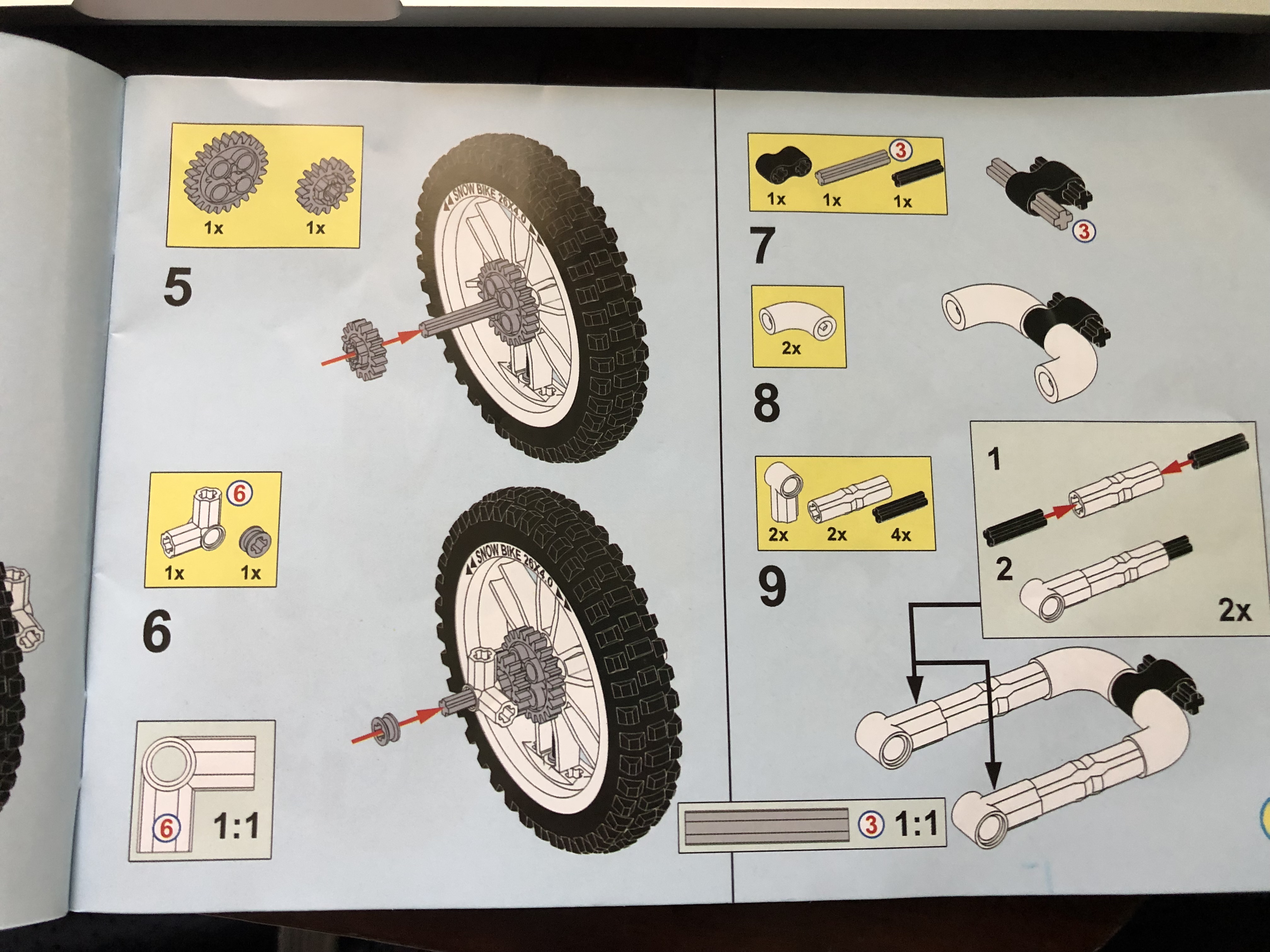 1x 1x

5

SNOW BIKE 26X4.0

6

1x 1x

6

SNOW BIKE 26X4.0

6 1:1

3

1x 1x 1x

7

3

2x

8

2x 2x 4x

9

1

2

2x

3 1:1